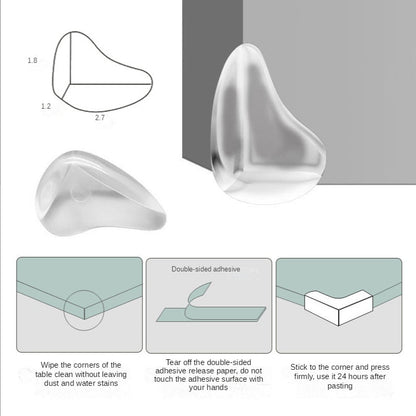 1.8

1.2

2.7

Double-sided adhesive

Wipe the corners of the table clean without leaving dust and water stains

Tear off the double-sided adhesive release paper, do not touch the adhesive surface with your hands

Stick to the corner and press firmly, use it 24 hours after pasting