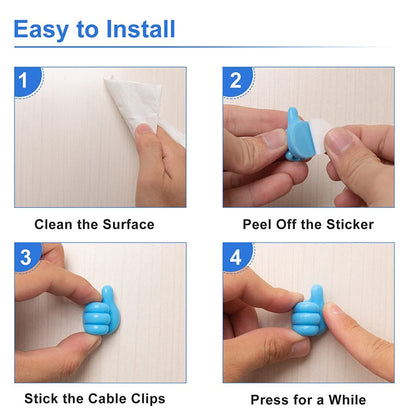 Easy to Install

1

Clean the Surface

2

Peel Off the Sticker

3

Stick the Cable Clips

4

Press for a While