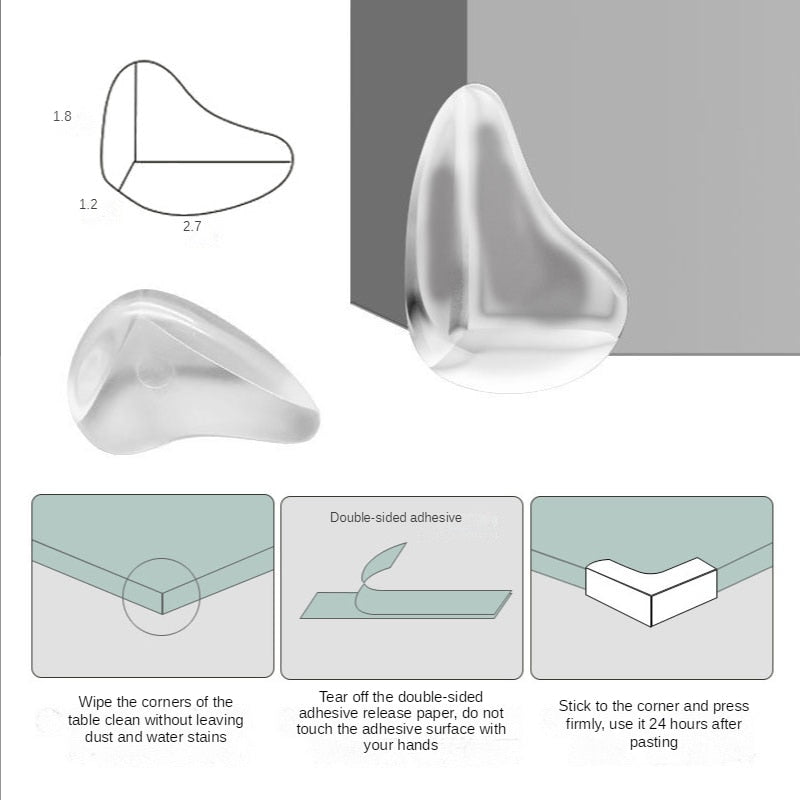 1.8

1.2

2.7

Double-sided adhesive

Wipe the corners of the table clean without leaving dust and water stains

Tear off the double-sided adhesive release paper, do not touch the adhesive surface with your hands

Stick to the corner and press firmly, use it 24 hours after pasting